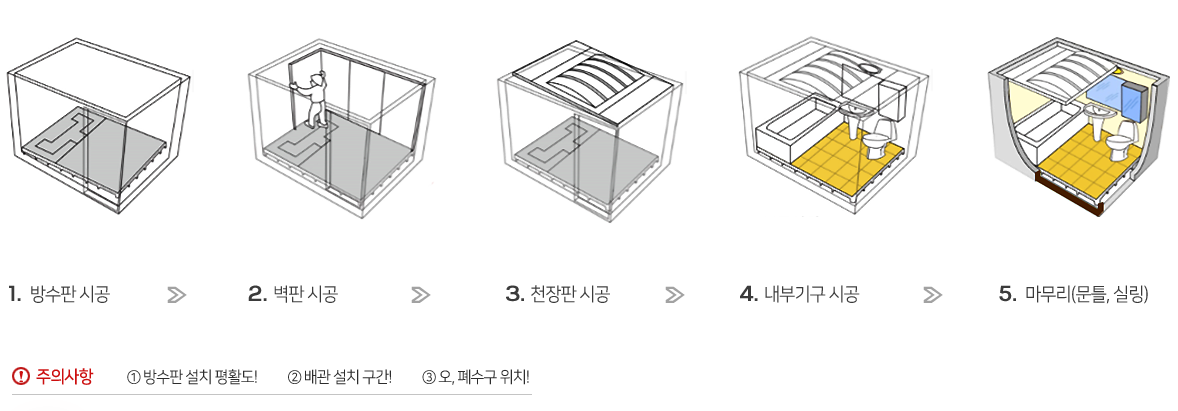 1. 방수판 시공

2. 벽판 시공

3. 천장판 시공

4. 내부기구 시공

5. 마무리(문틀, 실링)

! 주의사항 ① 방수판 설치 평활도! ② 배관 설치 구간! ③ 오, 폐수구 위치!